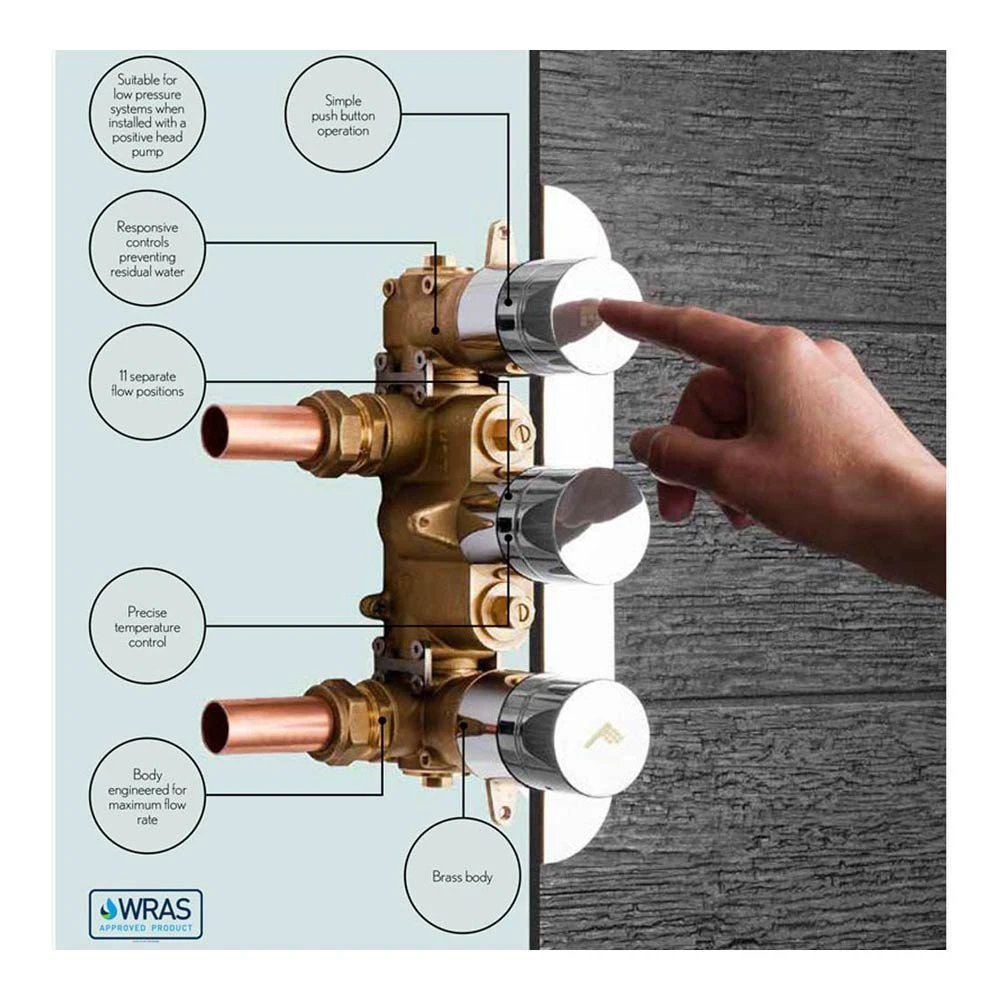 Suitable for low pressure systems when installed with a positive head pump

Simple push button operation

Responsive controls preventing residual water

11 separate flow positions

Precise temperature control

Body engineered for maximum flow rate

Brass body

WRAS
APPROVED PRODUCT